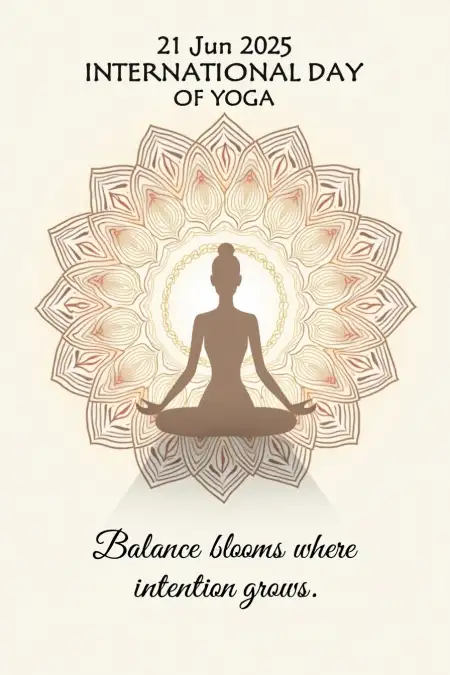 21 Jun 2025
INTERNATIONAL DAY
OF YOGA

Balance blooms where intention grows.