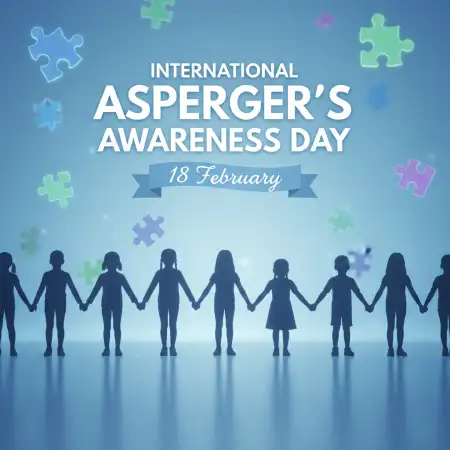 INTERNATIONAL
ASPERGER'S
AWARENESS DAY

18 February