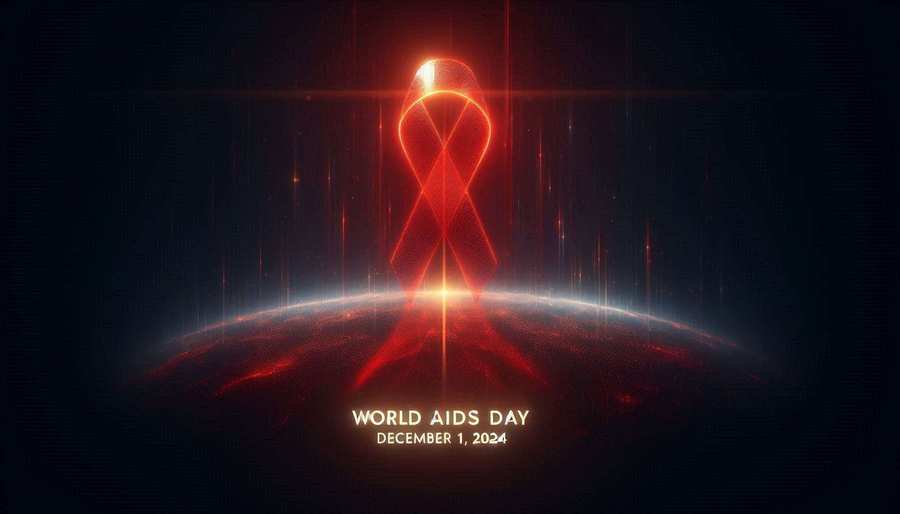 WORLD AIDS DAY
DECEMBER 1, 2024