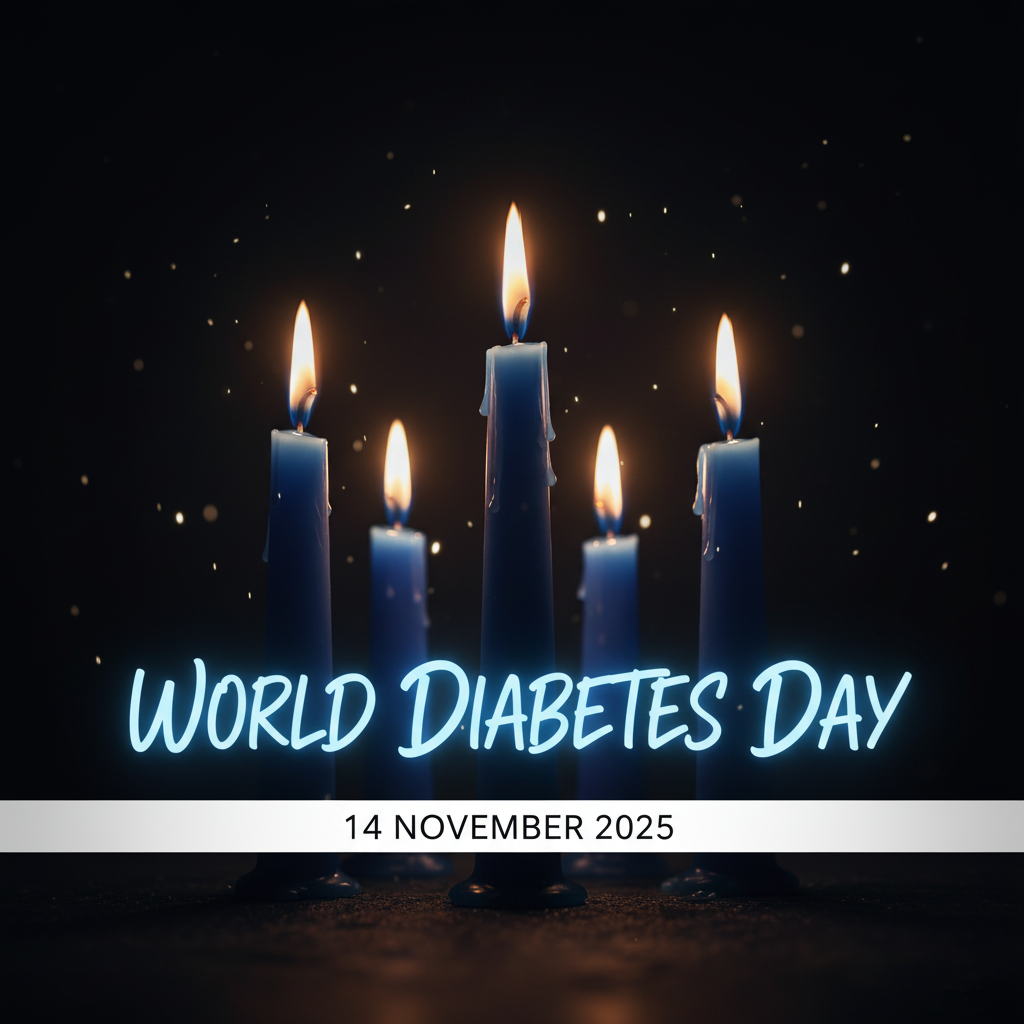 WORLD DIABETES DAY

14 NOVEMBER 2025