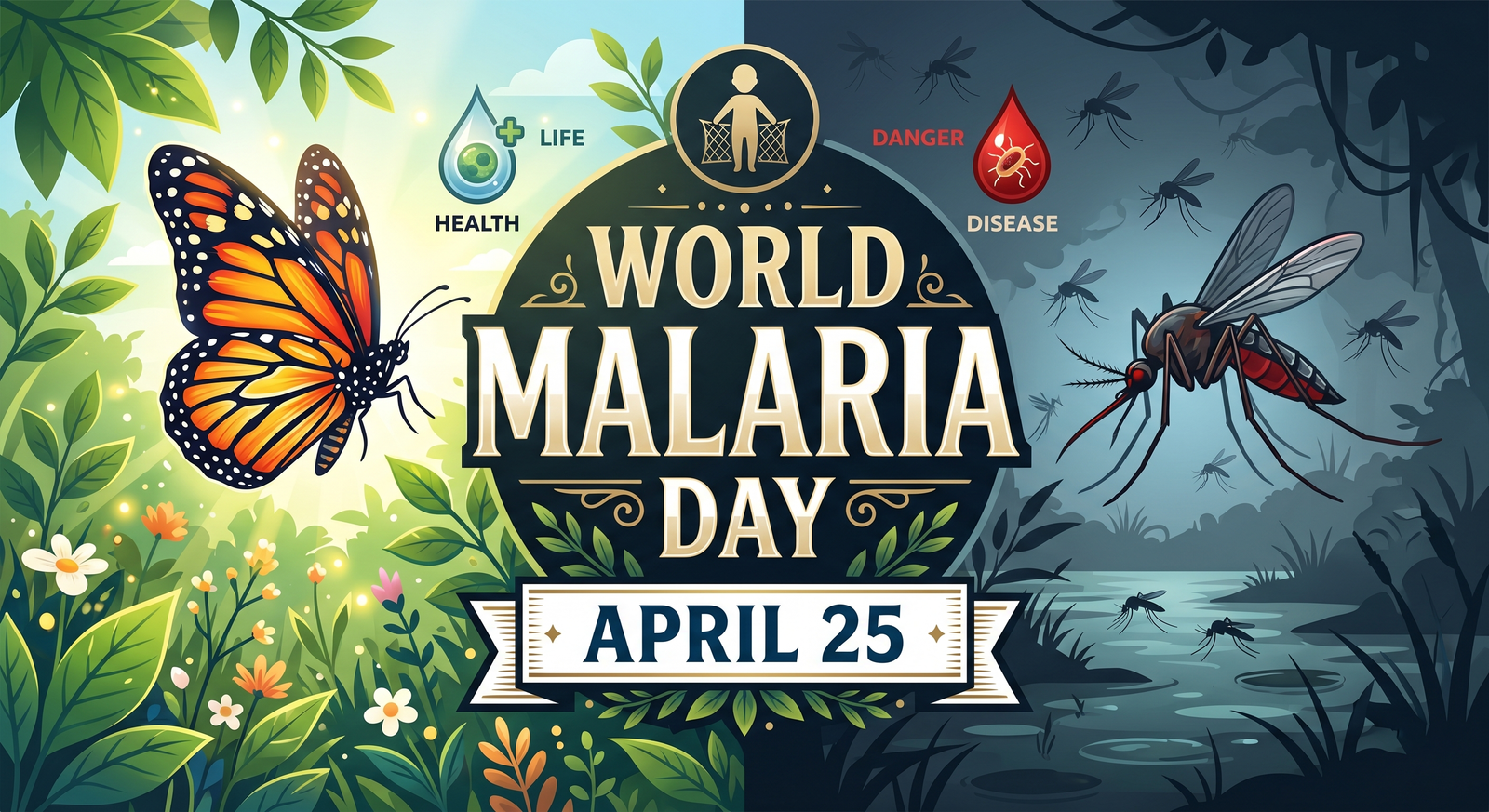 LIFE
HEALTH
DANGER
DISEASE
WORLD
MALARIA
DAY
APRIL 25