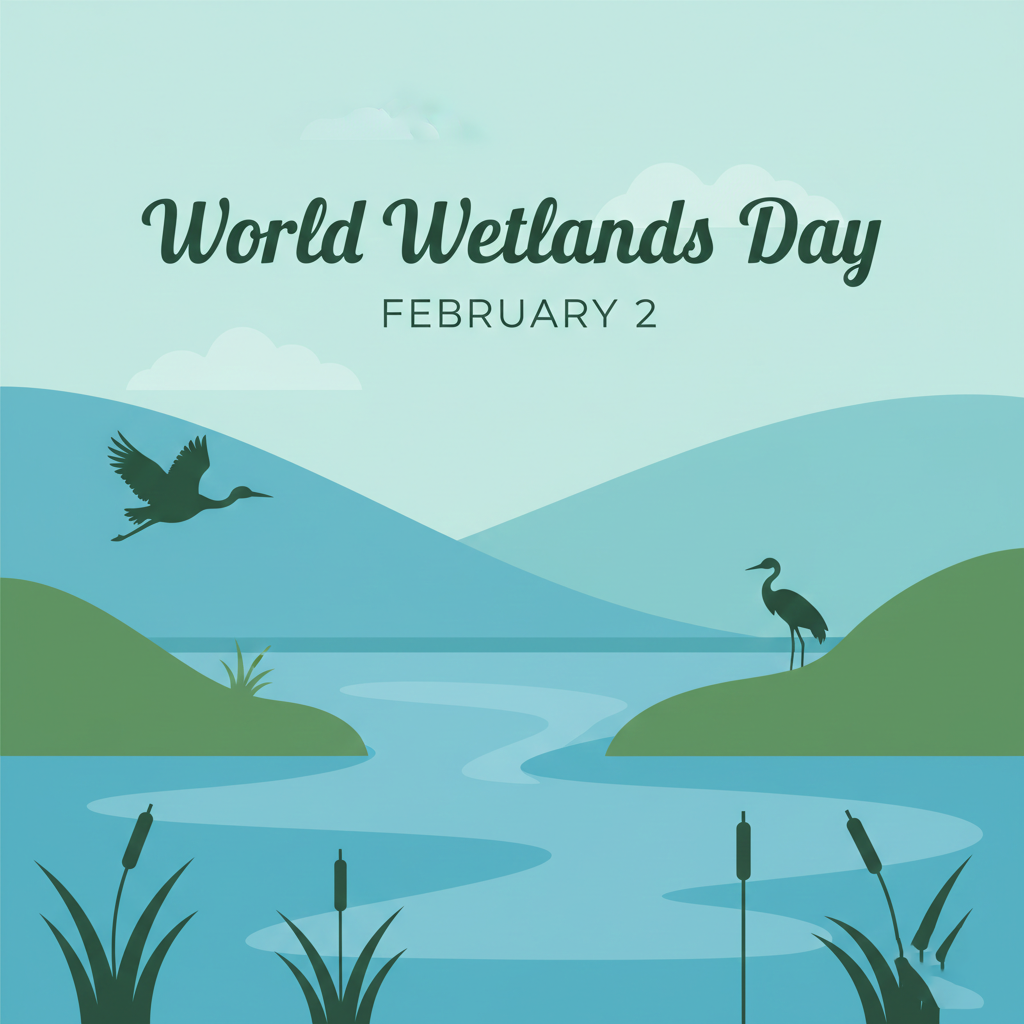 World Wetlands Day
FEBRUARY 2