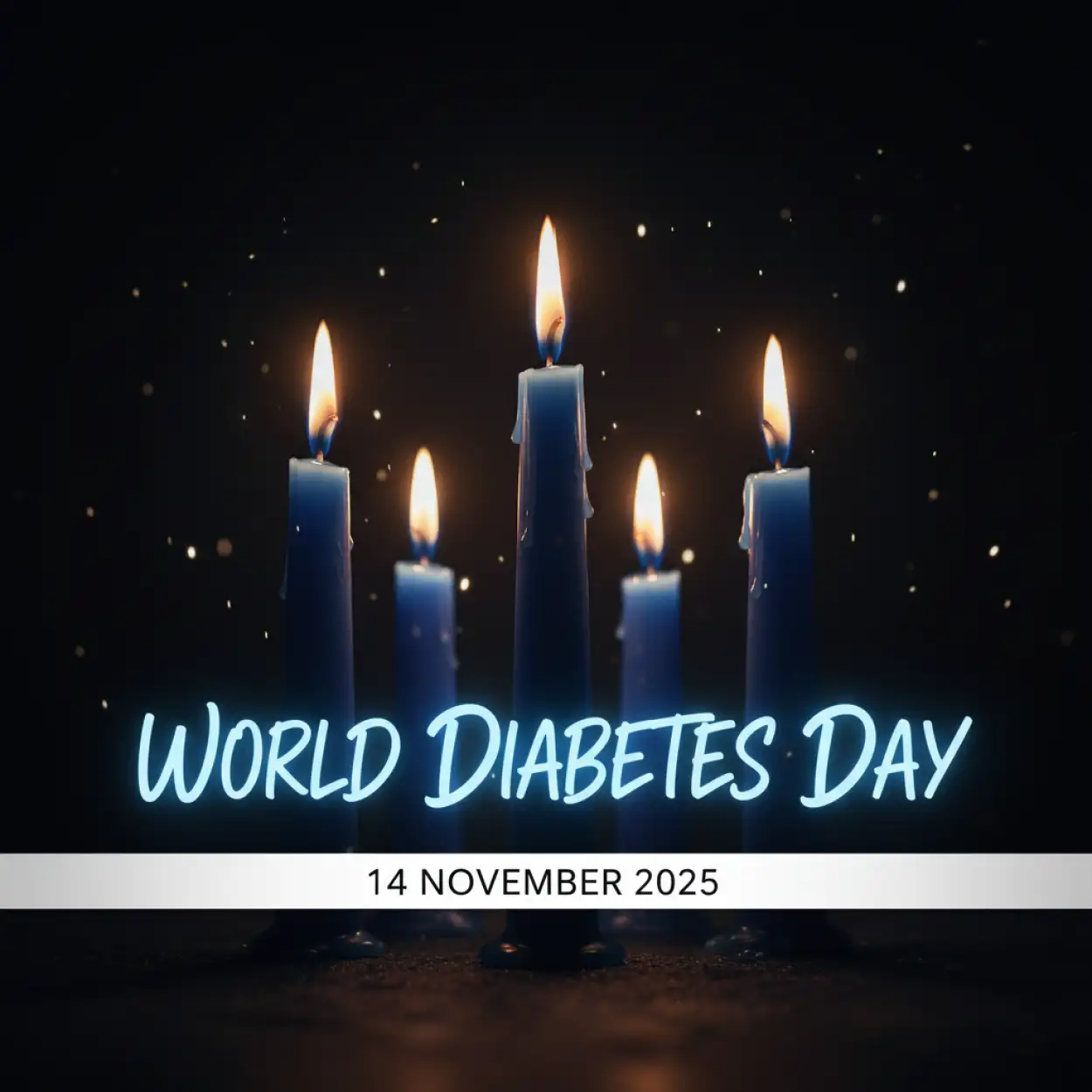 World Diabetes Day

14 NOVEMBER 2025