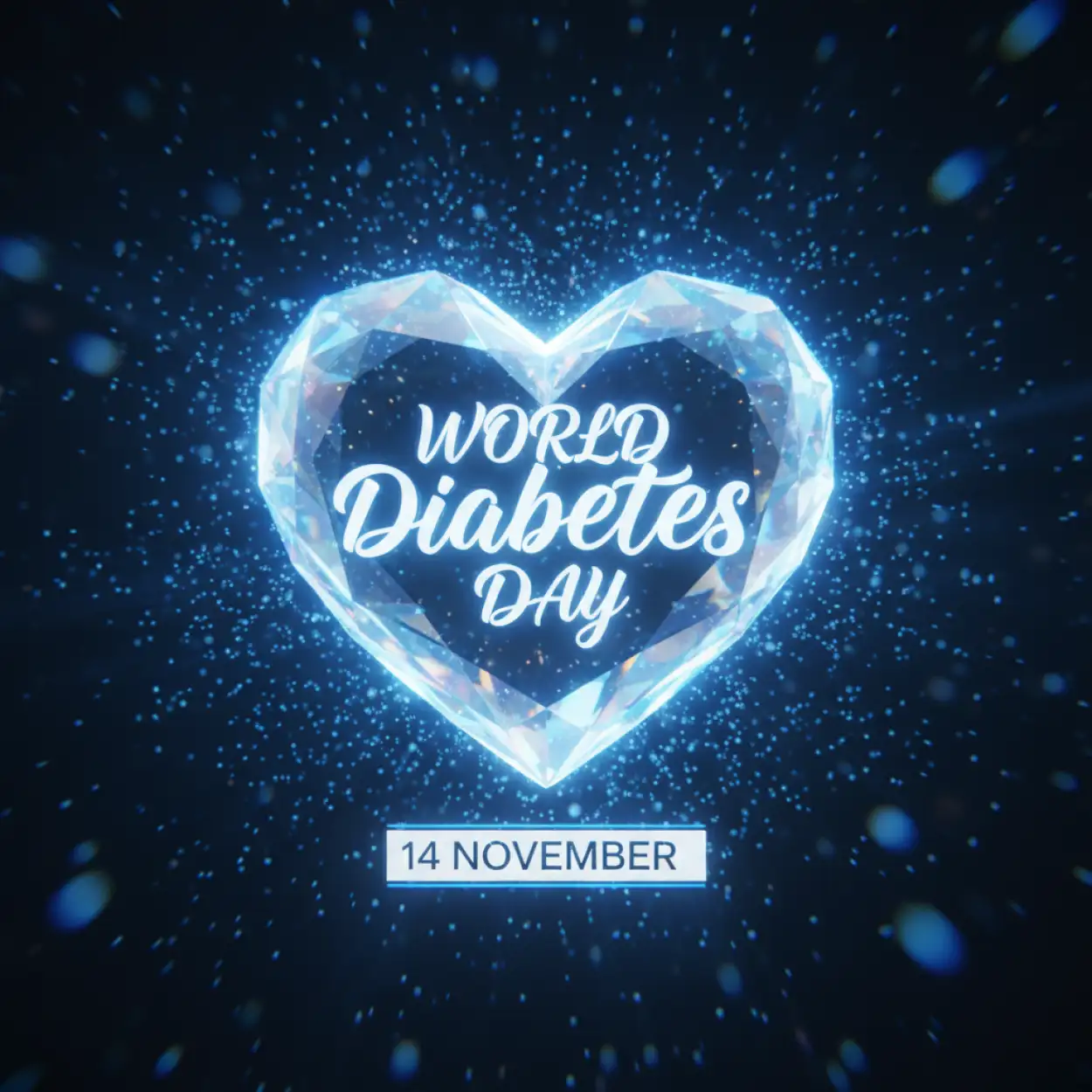 WORLD
Diabetes
DAY

14 NOVEMBER