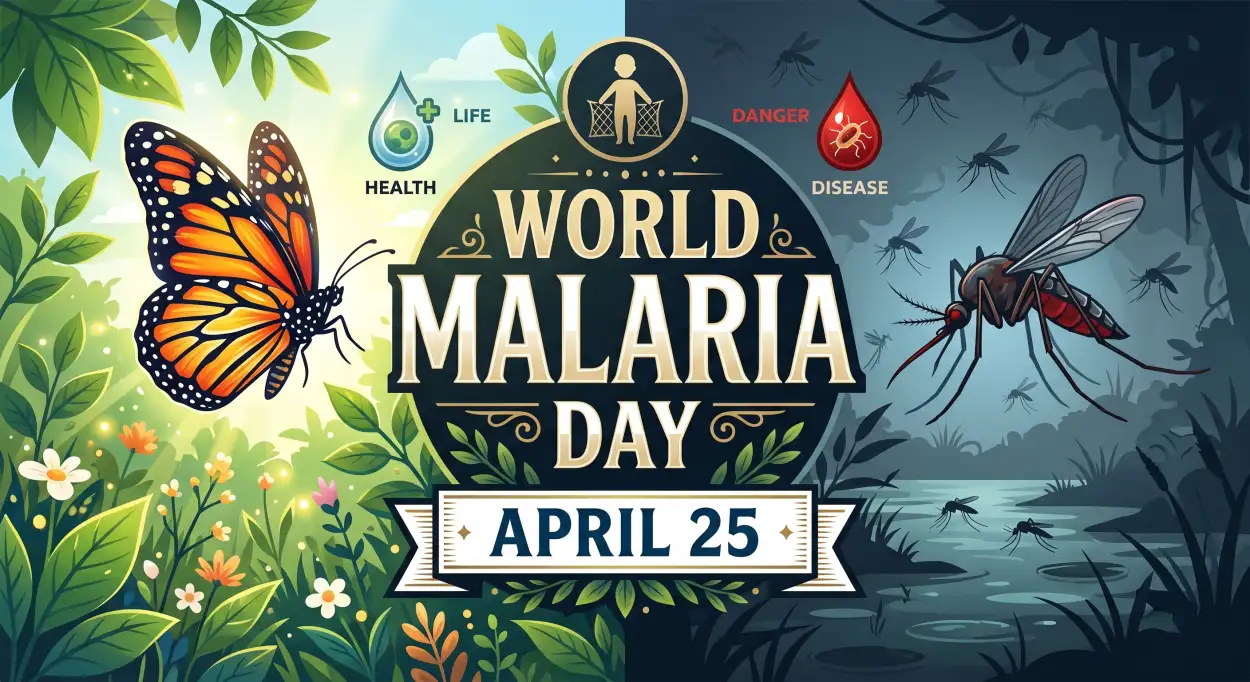 LIFE
HEALTH
DANGER
DISEASE
WORLD
MALARIA
DAY
APRIL 25