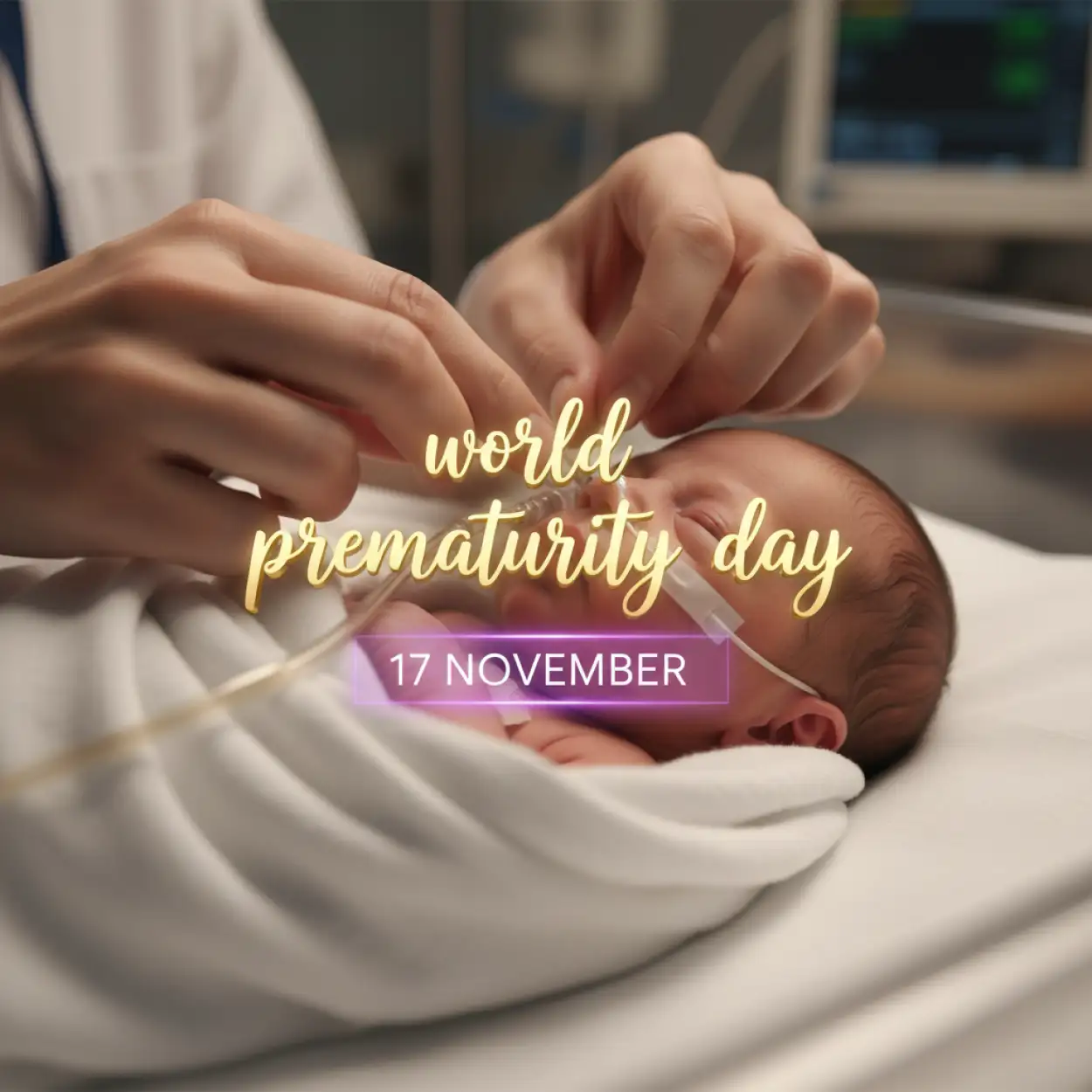 world
prematurity day

17 NOVEMBER