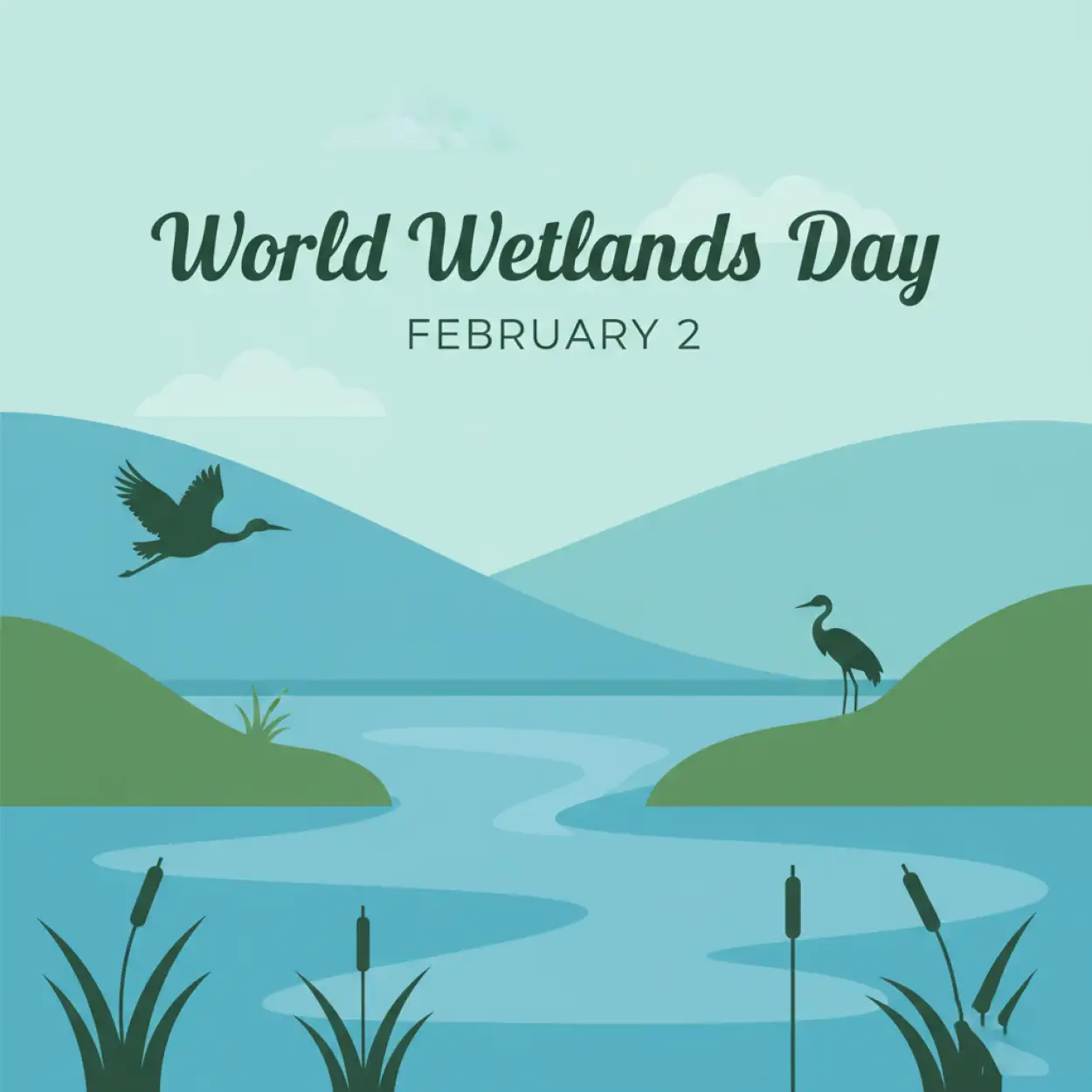 World Wetlands Day

FEBRUARY 2